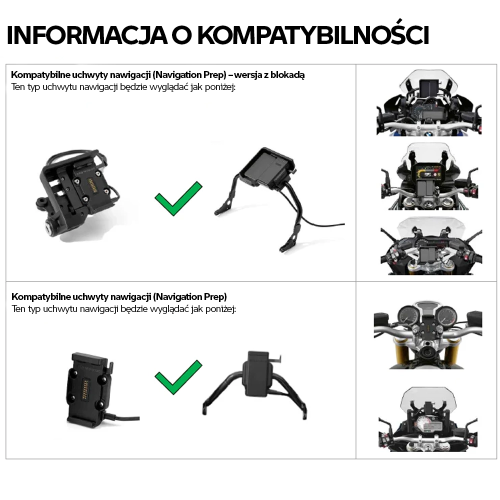 INFORMACJA O KOMPATYBILNOŚCI

Kompatybilne uchwyty nawigacji (Navigation Prep) – wersja z blokadą
Ten typ uchwytu nawigacji będzie wyglądać jak poniżej:

Kompatybilne uchwyty nawigacji (Navigation Prep)
Ten typ uchwytu nawigacji będzie wyglądać jak poniżej: